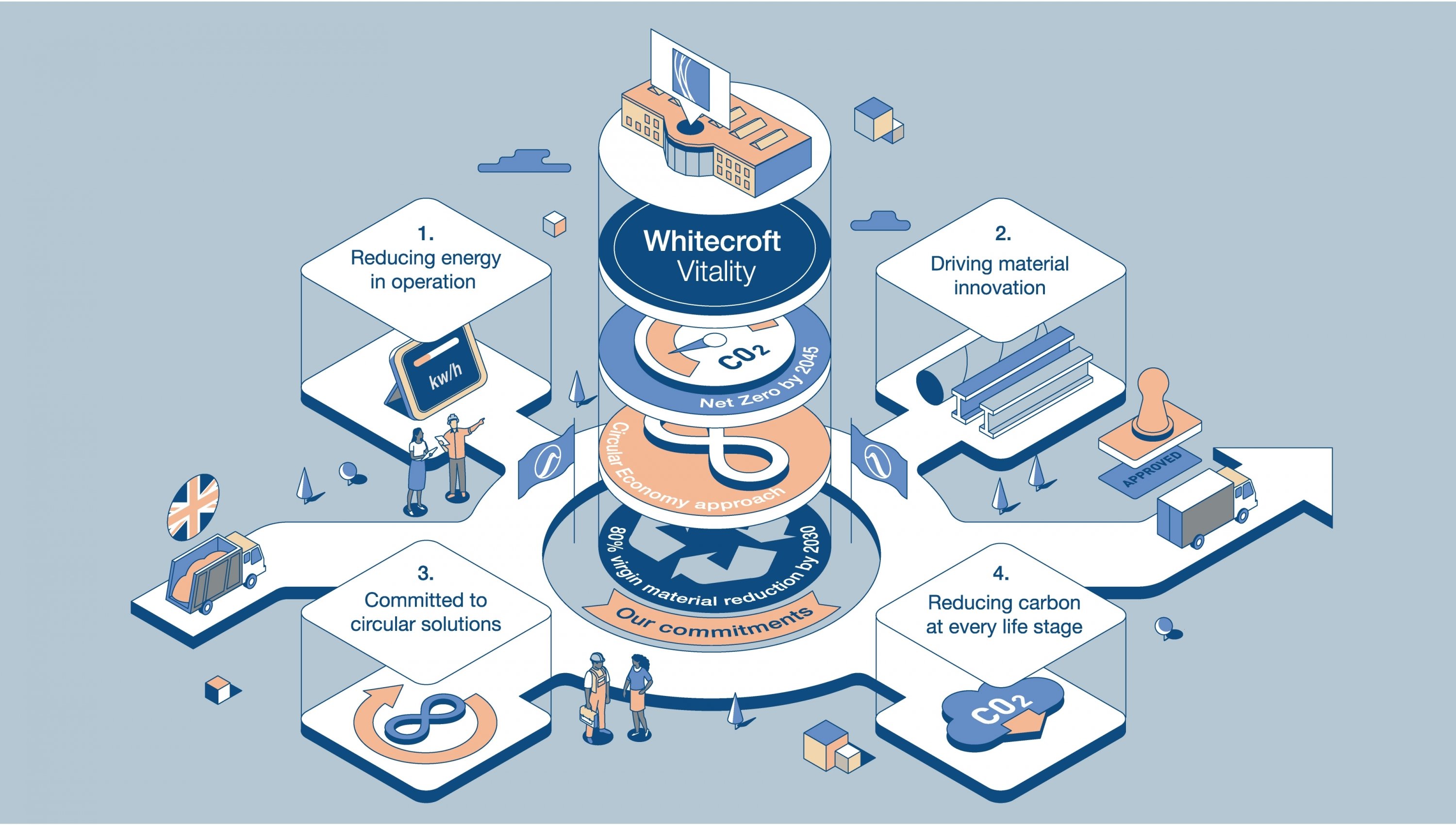 Whitecroft
Vitality

$CO_2$
Net Zero by 2045

Circular Economy approach

80% virgin material reduction by 2030

Our commitments

1.
Reducing energy in operation

kw/h

2.
Driving material innovation

APPROVED

3.
Committed to circular solutions

4.
Reducing carbon at every life stage

$CO_2$